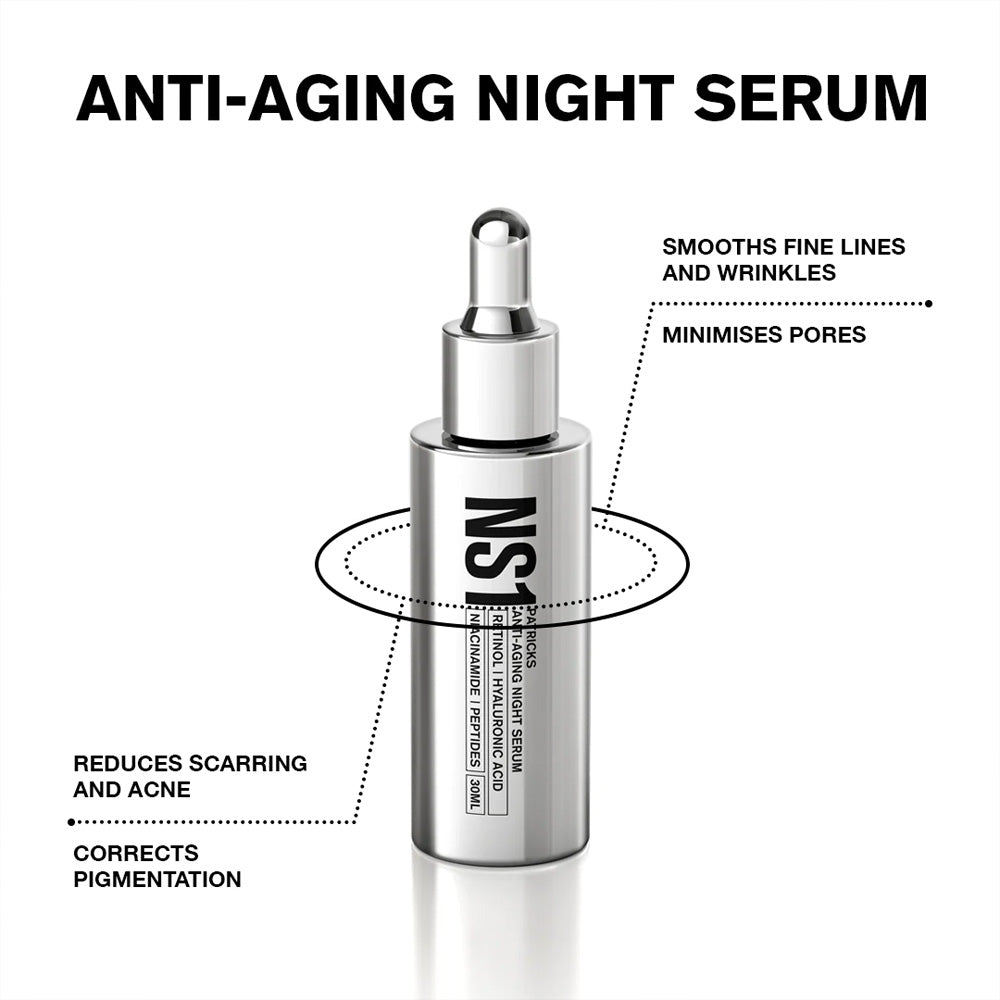 ANTI-AGING NIGHT SERUM

SMOOTHS FINE LINES AND WRINKLES

MINIMISES PORES

NS1

PATRICKS

ANTI-AGING NIGHT SERUM

RETINOL | HYALURONIC ACID

NIACINAMIDE | PEPTIDES | 30ML

REDUCES SCARRING AND ACNE

CORRECTS PIGMENTATION